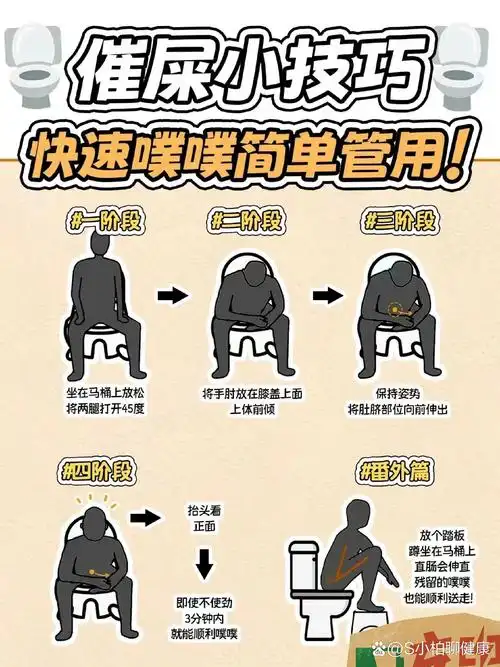 催屎小技巧
快速噗噗简单管用！

#一阶段
坐在马桶上放松
将两腿打开45度

#二阶段
将手肘放在膝盖上面
上体前倾

#三阶段
保持姿势
将肚脐部位向前伸出

#四阶段
抬头看
正面
即使不使劲
3分钟内
就能顺利噗噗

#番外篇
放个踏板
蹲坐在马桶上
直肠会伸直
残留的噗噗
也能顺利送走！

@S小柏聊健康