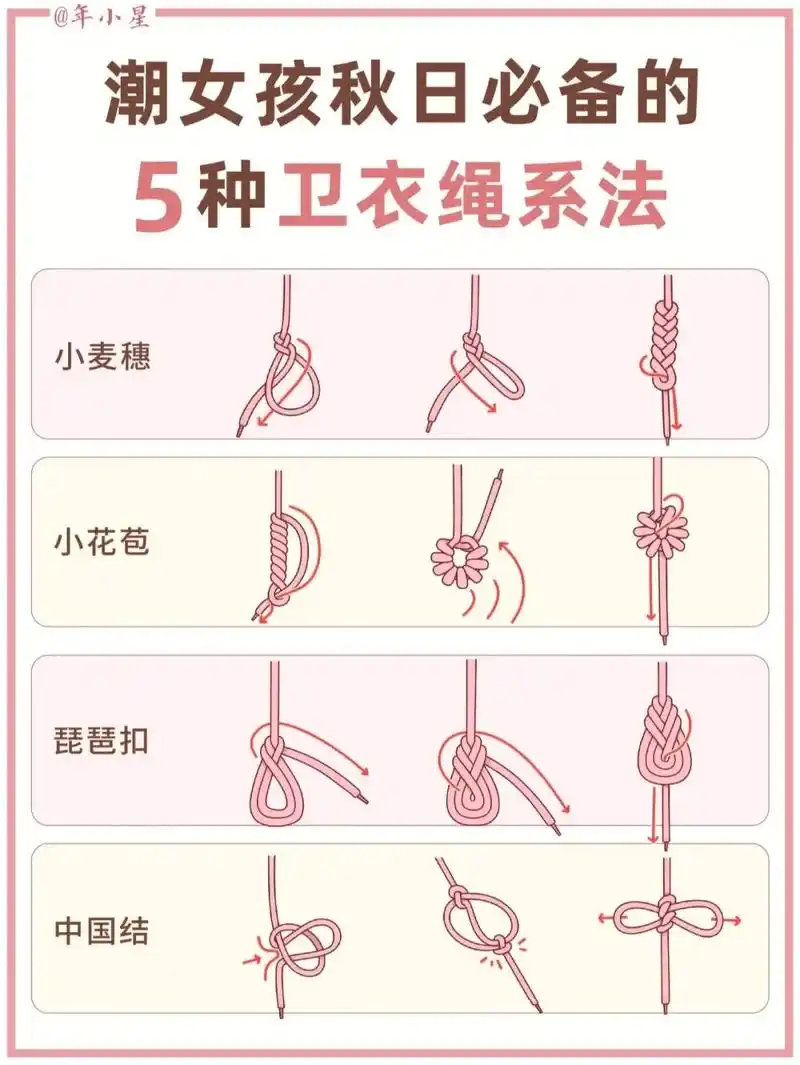 @年小星

潮女孩秋日必备的

5种卫衣绳系法

小麦穗

小花苞

琵琶扣

中国结