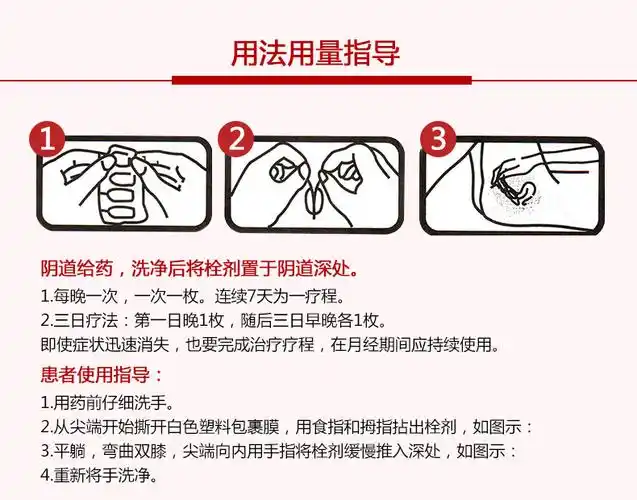 用法用量指导

1

2

3

阴道给药，洗净后将栓剂置于阴道深处。

1.每晚一次，一次一枚。连续7天为一疗程。

2.三日疗法：第一日晚1枚，随后三日早晚各1枚。

即使症状迅速消失，也要完成治疗疗程，在月经期间应持续使用。

患者使用指导：

1.用药前仔细洗手。

2.从尖端开始撕开白色塑料包裹膜，用食指和拇指拈出栓剂，如图示：

3.平躺，弯曲双膝，尖端向内用手指将栓剂缓慢推入深处，如图示：

4.重新将手洗净。