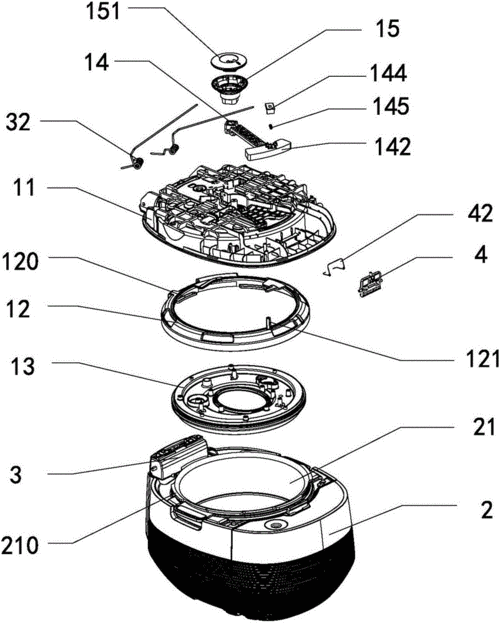 151
15
14
144
145
32
142
11
42
120
4
12
121
13
21
3
2
210