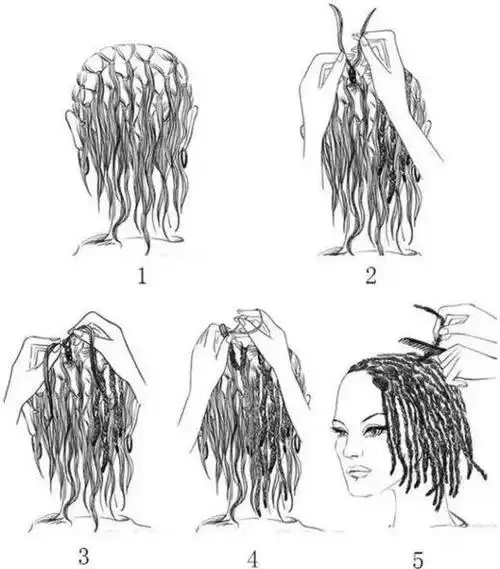 1

2

3

4

5