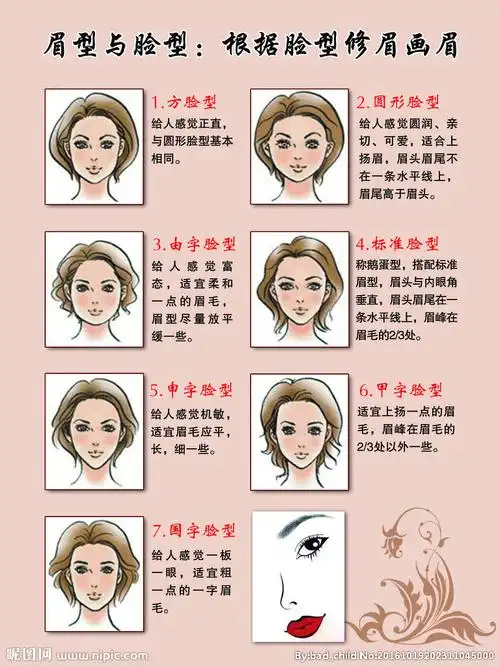 眉型与脸型：根据脸型修眉画眉

1.方脸型
给人感觉正直，与圆形脸型基本相同。

2.圆形脸型
给人感觉圆润、亲切、可爱，适合上扬眉，眉头眉尾不在一条水平线上，眉尾高于眉头。

3.由字脸型
给人感觉富态，适宜柔和一点的眉毛，眉型尽量放平缓一些。

4.标准脸型
称鹅蛋型，搭配标准眉型，眉头与内眼角垂直，眉头眉尾在一条水平线上，眉峰在眉毛的2/3处。

5.申字脸型
给人感觉机敏，适宜眉毛应平，长，细一些。

6.甲字脸型
适宜上扬一点的眉毛，眉峰在眉毛的2/3处以外一些。

7.国字脸型
给人感觉一板一眼，适宜粗一点的一字眉毛。

昵图网 www.nipic.com
By:bad_child No:20161019202311045000