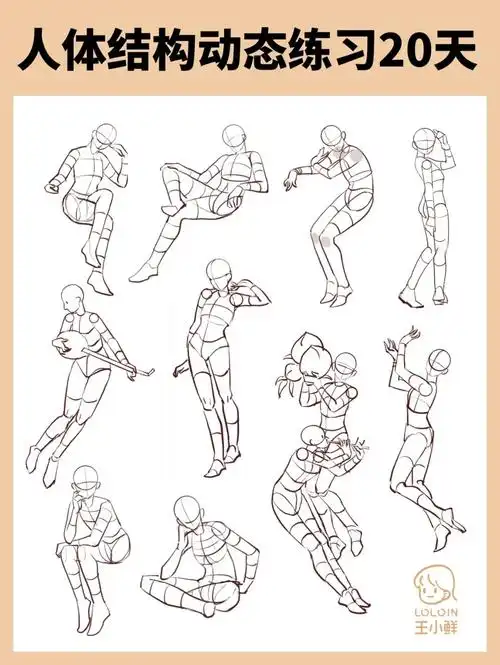 人体结构动态练习20天

LOLOIN
王小鲜