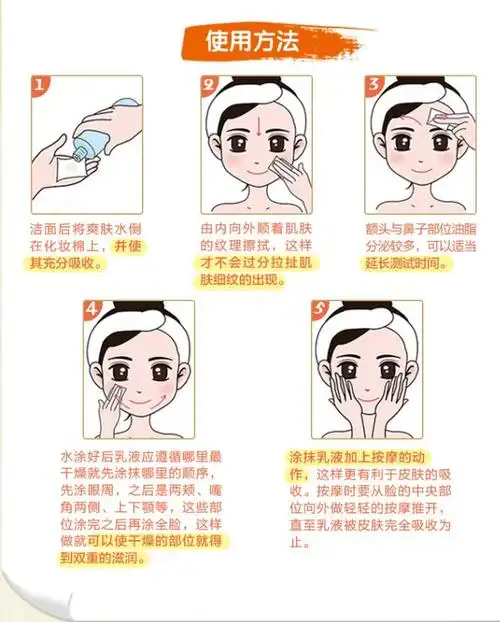 使用方法

1

洁面后将爽肤水倒在化妆棉上，并使其充分吸收。

2

由内向外顺着肌肤的纹理擦拭，这样才不会过分拉扯肌肤细纹的出现。

3

额头与鼻子部位油脂分泌较多，可以适当延长测试时间。

4

水涂好后乳液应遵循哪里最干燥就先涂抹哪里的顺序，先涂眼周，之后是两颊、嘴角两侧、上下颚等，这些部位涂完之后再涂全脸，这样做就可以使干燥的部位就得到双重的滋润。

5

涂抹乳液加上按摩的动作，这样更有利于皮肤的吸收。按摩时要从脸的中央部位向外做轻轻的按摩推开，直至乳液被皮肤完全吸收为止。