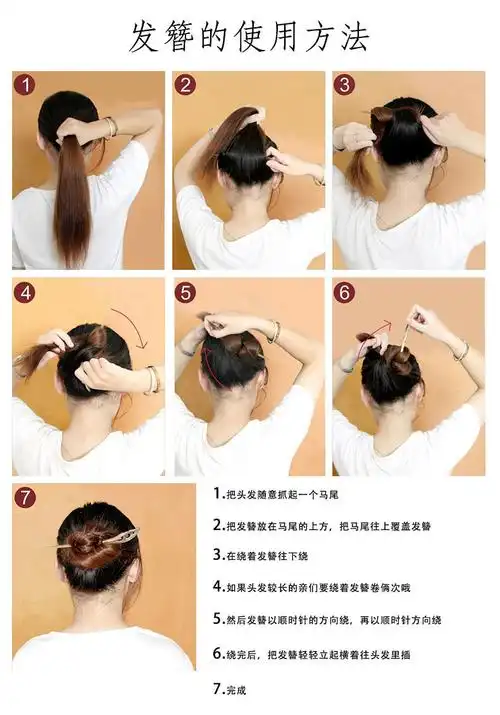 发簪的使用方法

1

2

3

4

5

6

7

1.把头发随意抓起一个马尾

2.把发簪放在马尾的上方，把马尾往上覆盖发簪

3.在绕着发簪往下绕

4.如果头发较长的亲们要绕着发簪卷俩次哦

5.然后发簪以顺时针的方向绕，再以顺时针方向绕

6.绕完后，把发簪轻轻立起横着往头发里插

7.完成