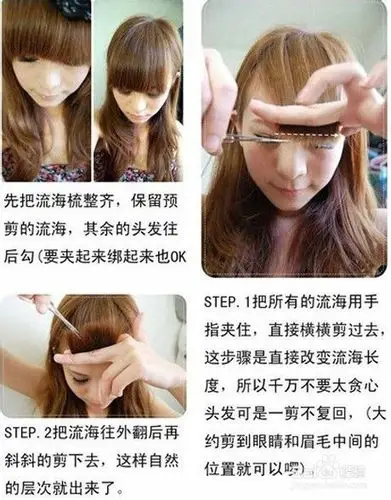 先把流海梳整齐，保留预剪的流海，其余的头发往后勾(要夹起来绑起来也OK

STEP.1把所有的流海用手指夹住，直接横横剪过去，这步骤是直接改变流海长度，所以千万不要太贪心头发可是一剪不复回，(大约剪到眼睛和眉毛中间的位置就可以啰)

STEP.2把流海往外翻后再斜斜的剪下去，这样自然的层次就出来了。