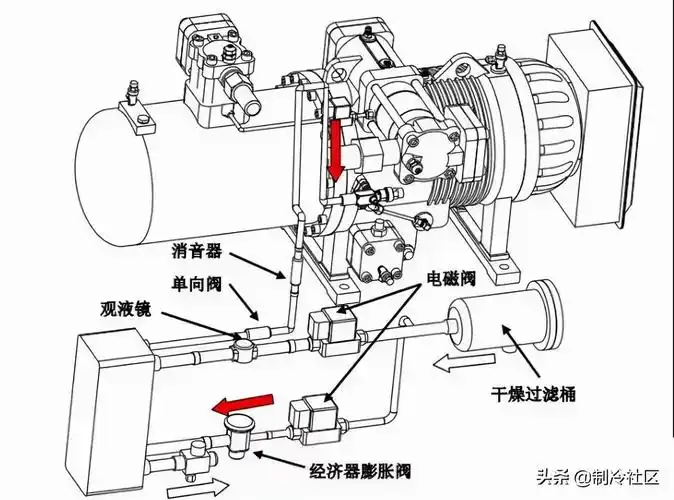 消音器
单向阀
观液镜
电磁阀
干燥过滤桶
经济器膨胀阀
头条 @制冷社区