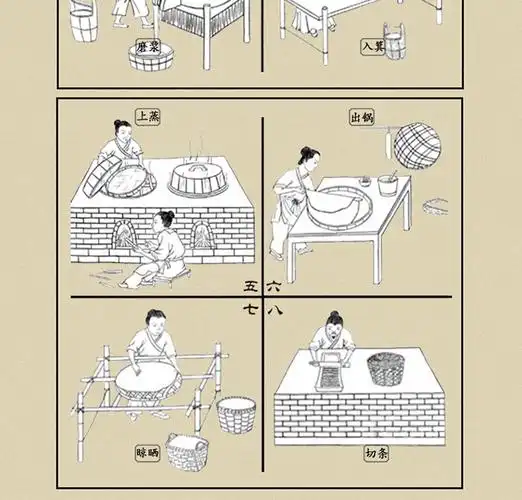 磨浆

入箕

上蒸

出锅

五 六

七 八

晾晒

切条