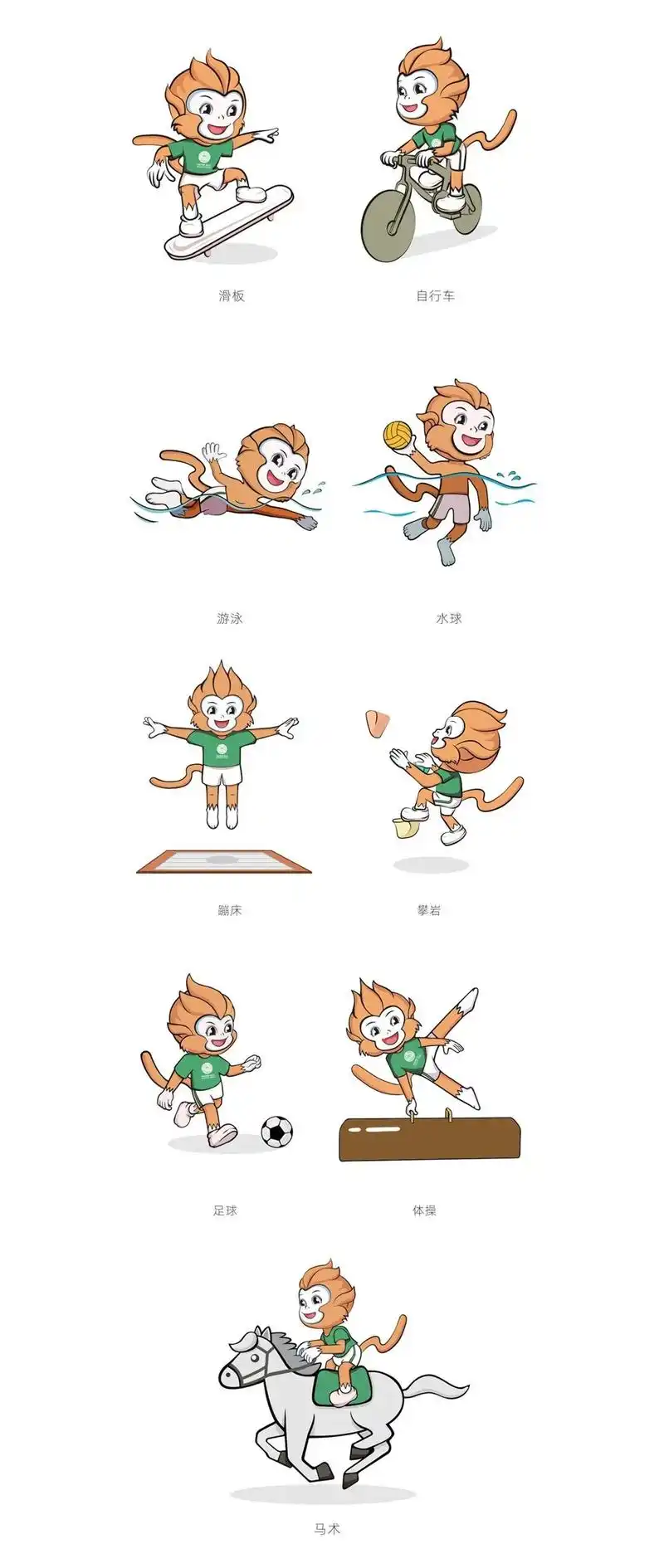 滑板

自行车

游泳

水球

蹦床

攀岩

足球

体操

马术