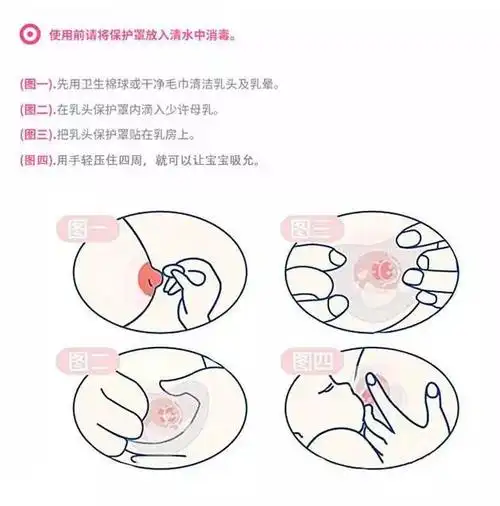 使用前请将保护罩放入清水中消毒。

(图一).先用卫生棉球或干净毛巾清洁乳头及乳晕。

(图二).在乳头保护罩内滴入少许母乳。

(图三).把乳头保护罩贴在乳房上。

(图四).用手轻压住四周，就可以让宝宝吸允。

图一

图三

图二

图四