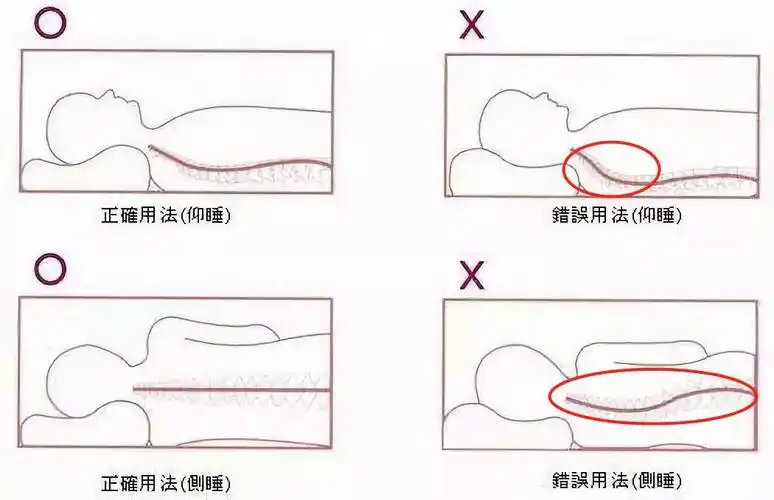 O

正確用法(仰睡)

X

錯誤用法(仰睡)

O

正確用法(側睡)

X

錯誤用法(側睡)