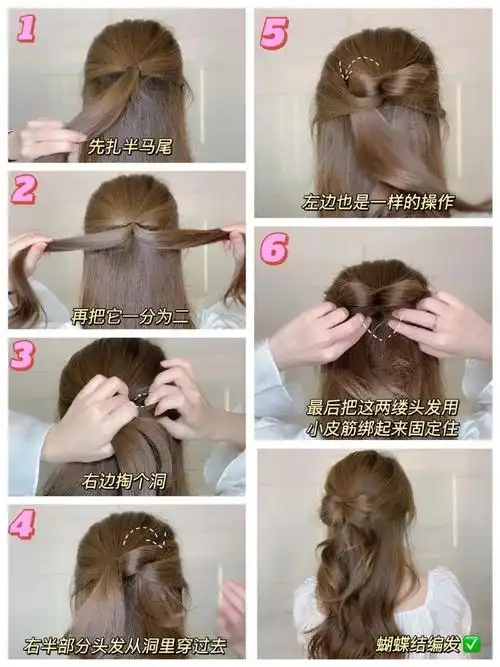 1
先扎半马尾

2
再把它一分为二

3
右边掏个洞

4
右半部分头发从洞里穿过去

5
左边也是一样的操作

6
最后把这两缕头发用小皮筋绑起来固定住

蝴蝶结编发✅