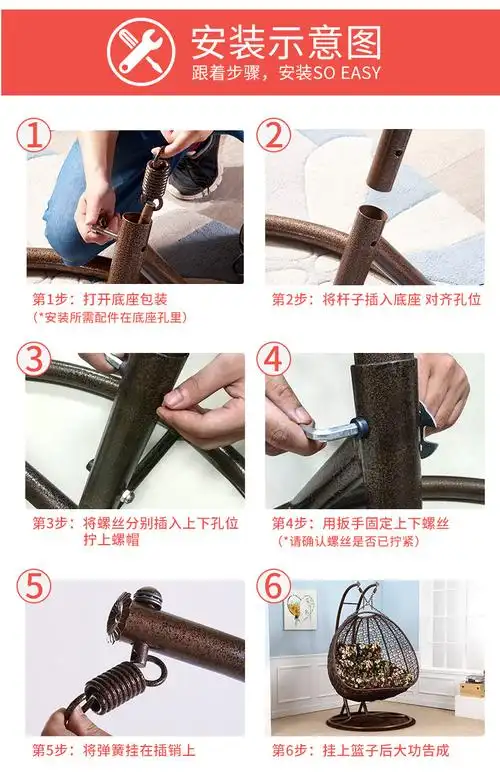 安装示意图
跟着步骤，安装SO EASY

①

第1步：打开底座包装
（*安装所需配件在底座孔里）

②

第2步：将杆子插入底座 对齐孔位

③

第3步：将螺丝分别插入上下孔位 拧上螺帽

④

第4步：用扳手固定上下螺丝
（*请确认螺丝是否已拧紧）

⑤

第5步：将弹簧挂在插销上

⑥

第6步：挂上篮子后大功告成