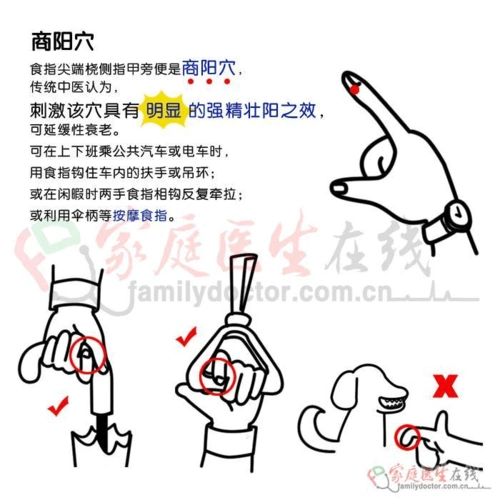 商阳穴

食指尖端桡侧指甲旁便是商阳穴，
传统中医认为，
刺激该穴具有明显的强精壮阳之效，
可延缓性衰老。
可在上下班乘公共汽车或电车时，
用食指钩住车内的扶手或吊环；
或在闲暇时两手食指相钩反复牵拉；
或利用伞柄等按摩食指。

家庭医生在线
familydoctor.com.cn

家庭医生在线
familydoctor.com.cn