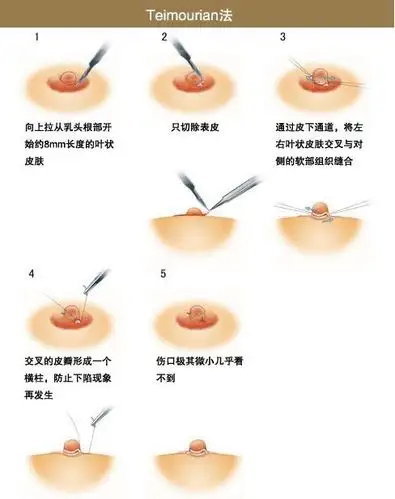 Teimourian法

1

向上拉从乳头根部开始约8mm长度的叶状皮肤

2

只切除表皮

3

通过皮下通道，将左右叶状皮肤交叉与对侧的软部组织缝合

4

交叉的皮瓣形成一个横柱，防止下陷现象再发生

5

伤口极其微小几乎看不到