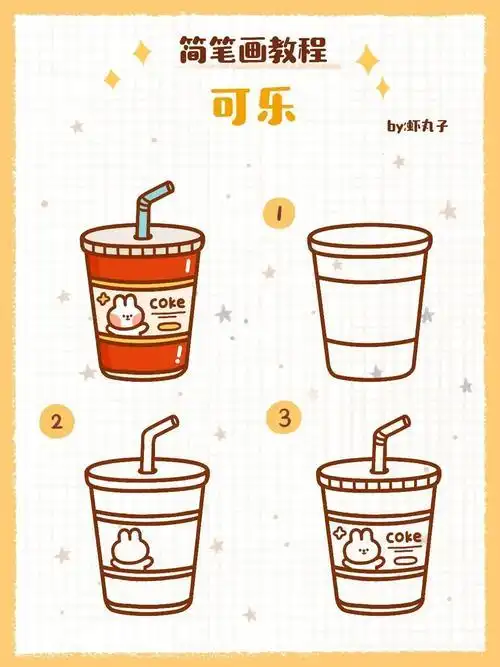 简笔画教程

可乐

by:虾丸子

coke

1

2

3

coke