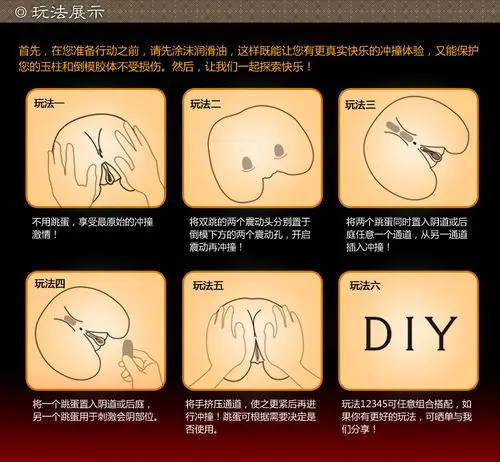 ◎ 玩法展示

首先，在您准备行动之前，请先涂沫润滑油，这样既能让您有更真实快乐的冲撞体验，又能保护您的玉柱和倒模胶体不受损伤。然后，让我们一起探索快乐！

玩法一

不用跳蛋，享受最原始的冲撞激情！

玩法二

将双跳的两个震动头分别置于倒模下方的两个震动孔，开启震动再冲撞！

玩法三

将两个跳蛋同时置入阴道或后庭任意一个通道，从另一通道插入冲撞！

玩法四

将一个跳蛋置入阴道或后庭，另一个跳蛋用于刺激会阴部位。

玩法五

将手挤压通道，使之更紧后再进行冲撞！跳蛋可根据需要决定是否使用。

玩法六

DIY

玩法12345可任意组合搭配，如果你有更好的玩法，可晒单与我们分享！