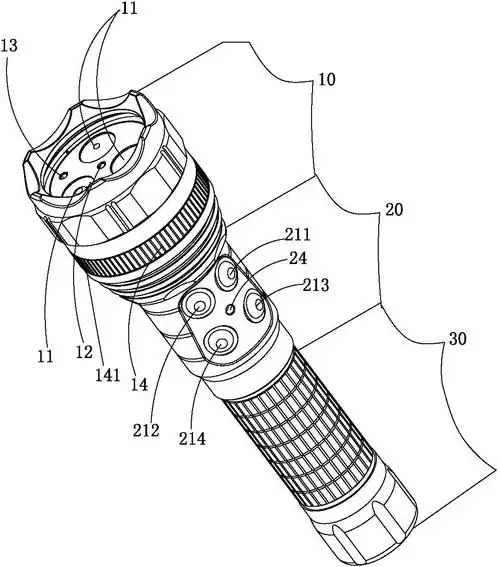 11
13
10
20
211
24
213
30
11
12
141
14
212
214