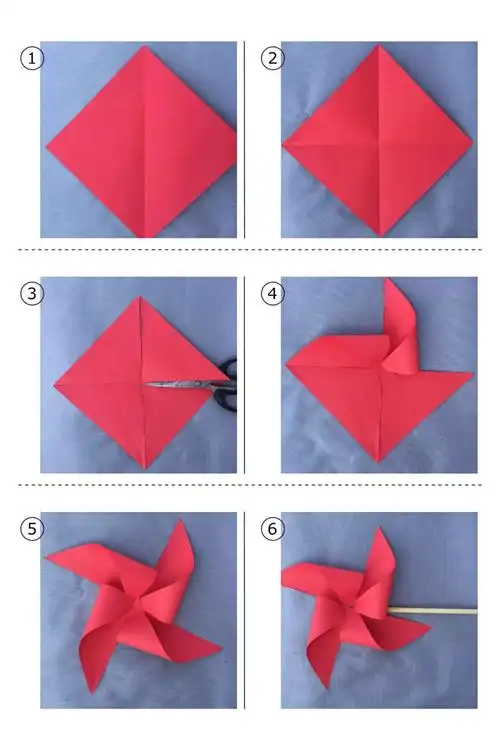 1

2

3

4

5

6