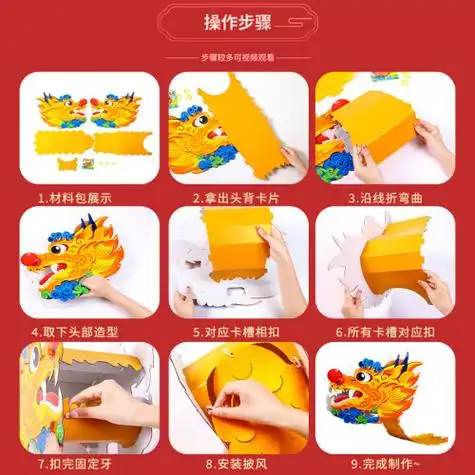 操作步骤

步骤较多可视频观看

1.材料包展示

2.拿出头背卡片

3.沿线折弯曲

4.取下头部造型

5.对应卡槽相扣

6.所有卡槽对应扣

7.扣完固定牙

8.安装披风

9.完成制作~