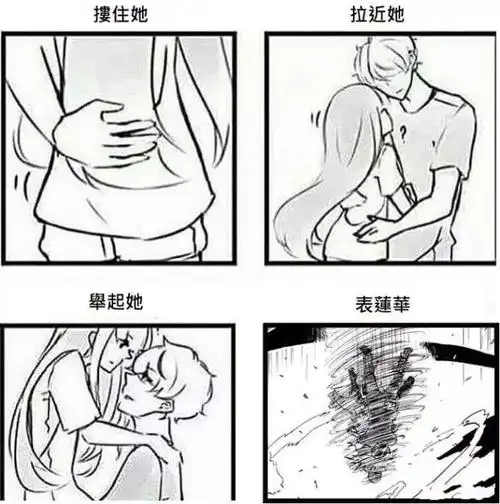 摟住她

拉近她

?

舉起她

表蓮華