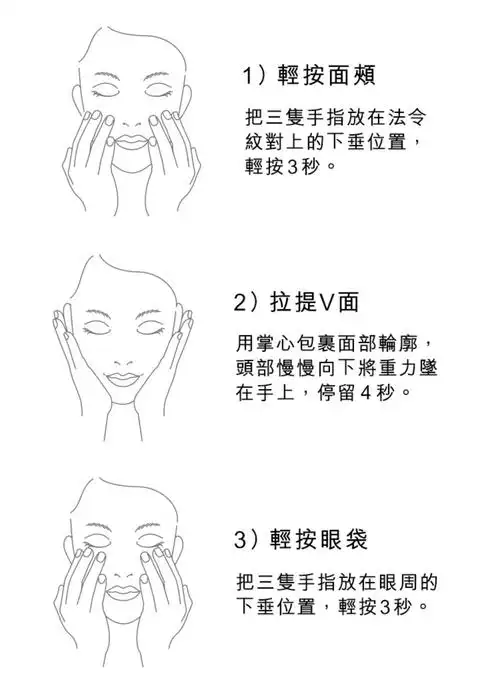 1）輕按面頰

把三隻手指放在法令紋對上的下垂位置，輕按3秒。

2）拉提V面

用掌心包裹面部輪廓，頭部慢慢向下將重力墜在手上，停留4秒。

3）輕按眼袋

把三隻手指放在眼周的下垂位置，輕按3秒。