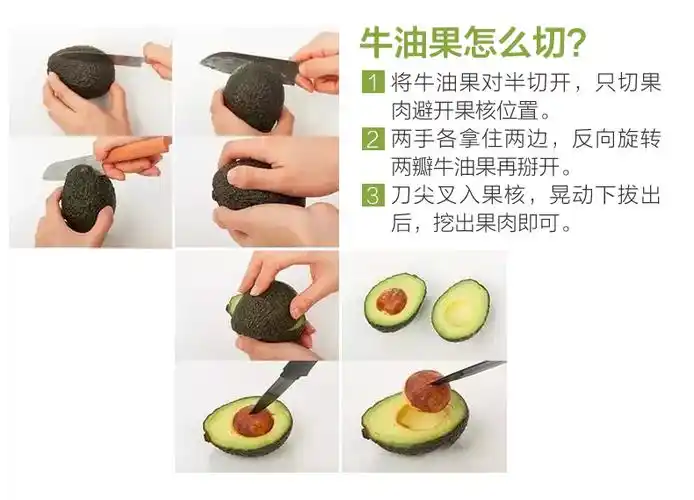 牛油果怎么切?

1 将牛油果对半切开，只切果肉避开果核位置。

2 两手各拿住两边，反向旋转两瓣牛油果再掰开。

3 刀尖叉入果核，晃动下拔出后，挖出果肉即可。