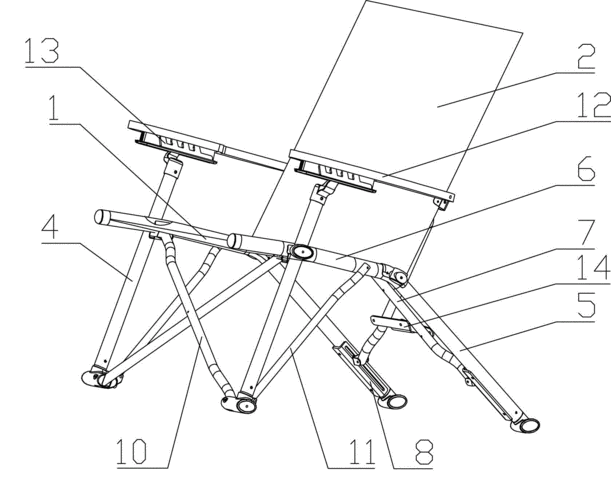 13
1
4
2
12
6
7
14
5
10
11
8