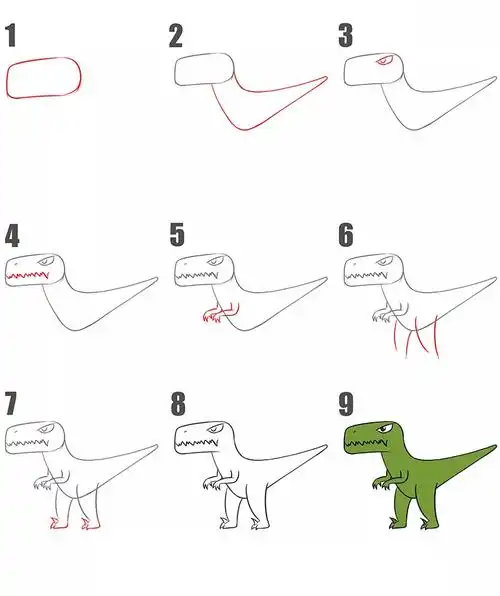 1
2
3
4
5
6
7
8
9