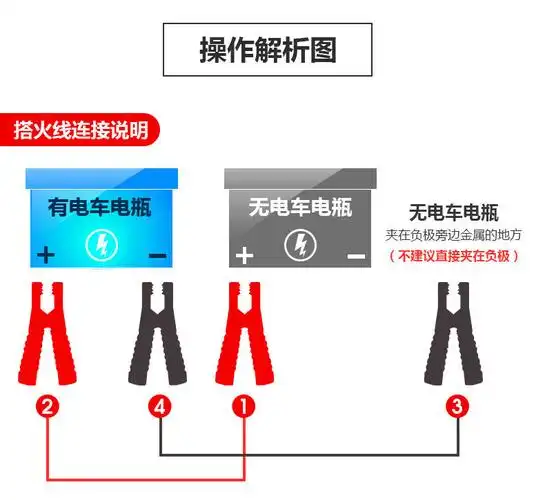 操作解析图

搭火线连接说明

有电车电瓶

+ −

无电车电瓶

+ −

无电车电瓶
夹在负极旁边金属的地方
（不建议直接夹在负极）

2 4 1 3