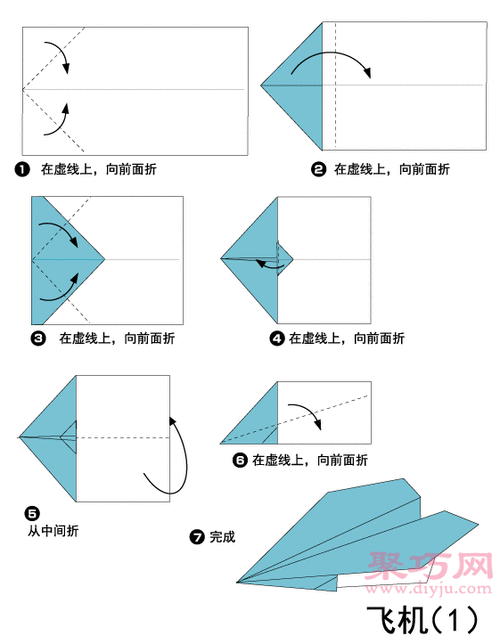 ❶ 在虚线上，向前面折

❷ 在虚线上，向前面折

❸ 在虚线上，向前面折

❹ 在虚线上，向前面折

❺ 从中间折

❻ 在虚线上，向前面折

❼ 完成

聚巧网
www.diyju.com

飞机(1)