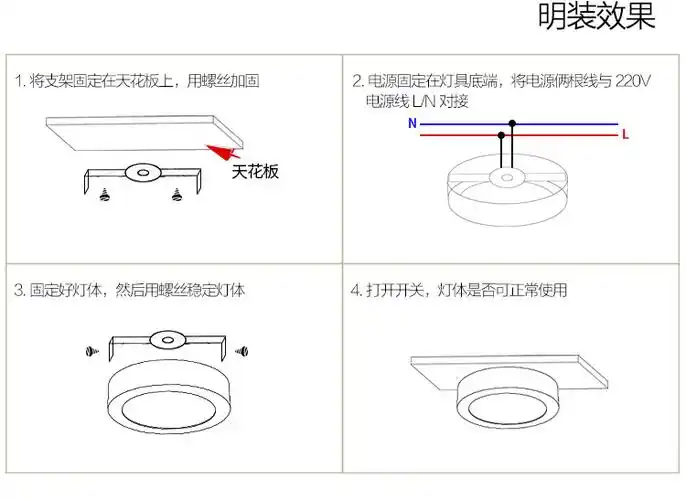 明装效果

1. 将支架固定在天花板上，用螺丝加固

天花板

2. 电源固定在灯具底端，将电源俩根线与 220V 电源线 L/N 对接

N

L

3. 固定好灯体，然后用螺丝稳定灯体

4. 打开开关，灯体是否可正常使用