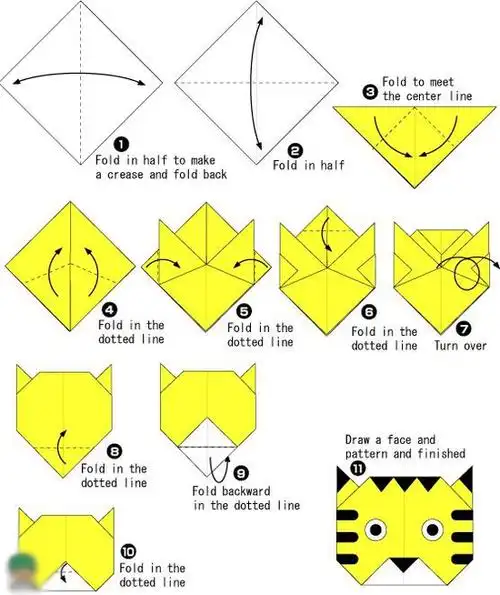 1 Fold in half to make a crease and fold back

2 Fold in half

3 Fold to meet the center line

4 Fold in the dotted line

5 Fold in the dotted line

6 Fold in the dotted line

7 Turn over

8 Fold in the dotted line

9 Fold backward in the dotted line

10 Fold in the dotted line

Draw a face and pattern and finished
11