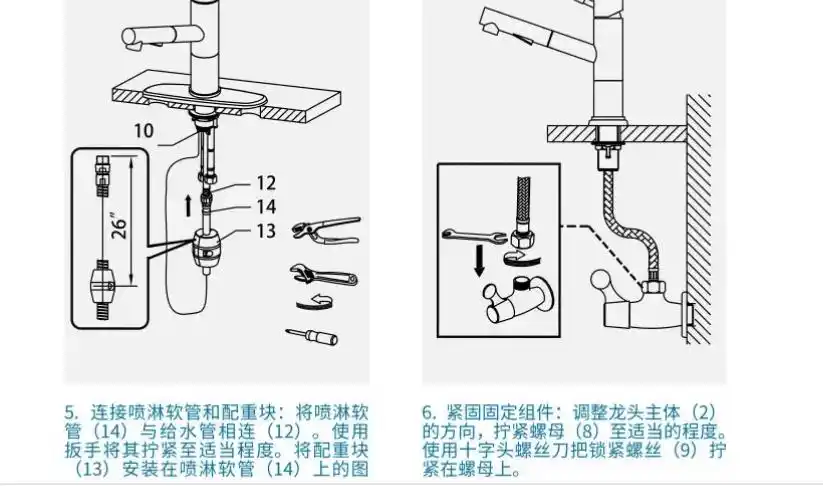 10

12

14

13

26"

5. 连接喷淋软管和配重块：将喷淋软管（14）与给水管相连（12）。使用扳手将其拧紧至适当程度。将配重块（13）安装在喷淋软管（14）上的图

6. 紧固固定组件：调整龙头主体（2）的方向，拧紧螺母（8）至适当的程度。使用十字头螺丝刀把锁紧螺丝（9）拧紧在螺母上。