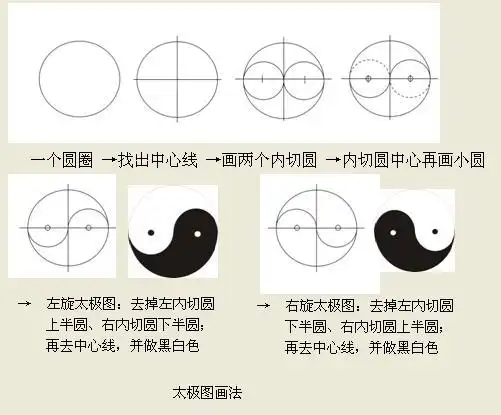 一个圆圈 →找出中心线 →画两个内切圆 →内切圆中心再画小圆

→ 左旋太极图：去掉左内切圆上半圆、右内切圆下半圆；再去中心线，并做黑白色

→ 右旋太极图：去掉左内切圆下半圆、右内切圆上半圆；再去中心线，并做黑白色

太极图画法