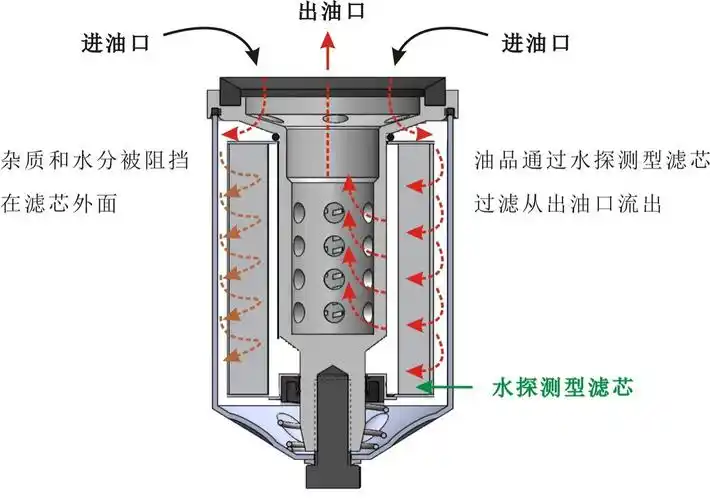 出油口

进油口

进油口

杂质和水分被阻挡在滤芯外面

油品通过水探测型滤芯过滤从出油口流出

水探测型滤芯