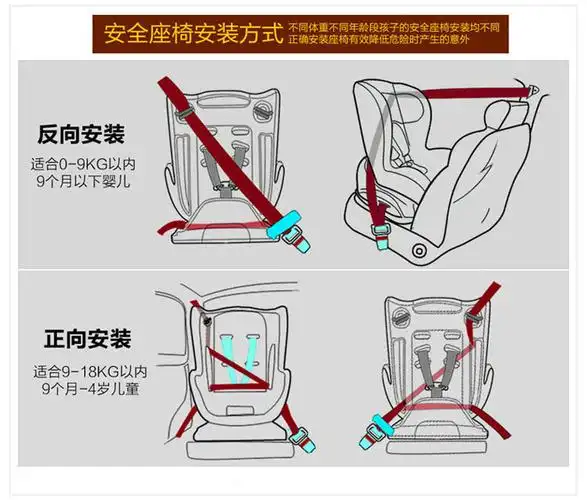 安全座椅安装方式 不同体重不同年龄段孩子的安全座椅安装均不同
正确安装座椅有效降低危险时产生的意外

反向安装
适合0-9KG以内
9个月以下婴儿

正向安装
适合9-18KG以内
9个月-4岁儿童