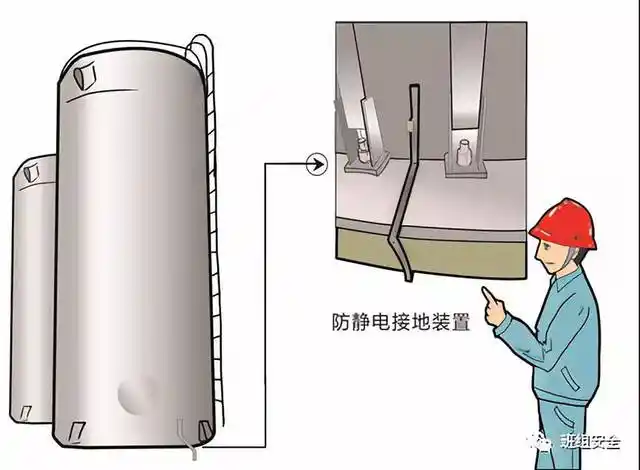 防静电接地装置

班组安全