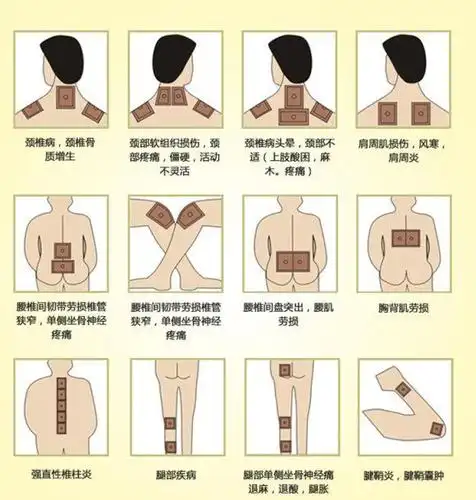 颈椎病，颈椎骨质增生

颈部软组织损伤，颈部疼痛，僵硬，活动不灵活

颈椎病头晕，颈部不适（上肢酸困，麻木。疼痛）

肩周肌损伤，风寒，肩周炎

腰椎间韧带劳损椎管狭窄，单侧坐骨神经疼痛

腰椎间韧带劳损椎管狭窄，单侧坐骨神经疼痛

腰椎间盘突出，腰肌劳损

胸背肌劳损

强直性椎柱炎

腿部疾病

腿部单侧坐骨神经痛退麻，退酸，腿胀

腱鞘炎，腱鞘囊肿