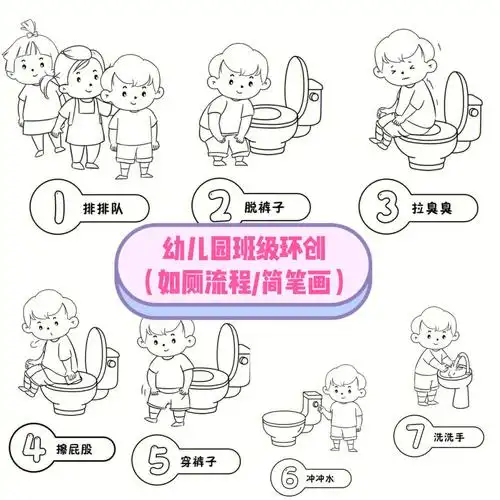 1 排排队

2 脱裤子

3 拉臭臭

幼儿园班级环创
（如厕流程/简笔画）

4 擦屁股

5 穿裤子

6 冲冲水

7 洗洗手