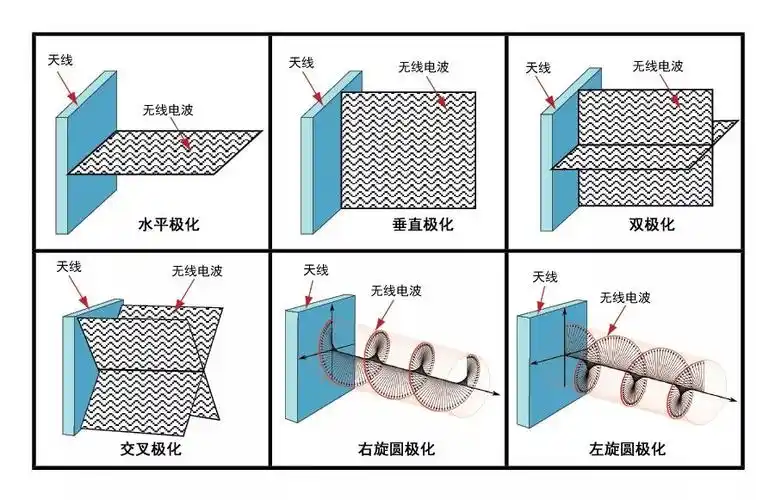 天线

无线电波

水平极化

天线

无线电波

垂直极化

天线

无线电波

双极化

天线

无线电波

交叉极化

天线

无线电波

右旋圆极化

天线

无线电波

左旋圆极化