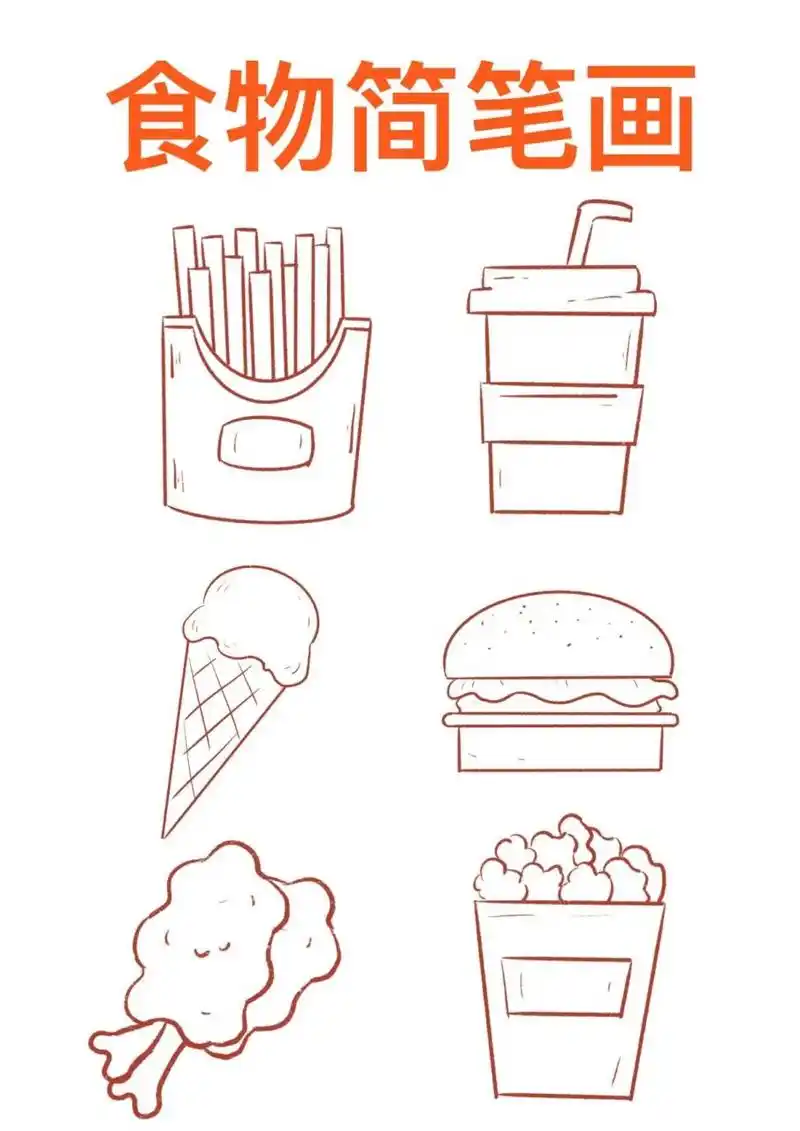 食物简笔画