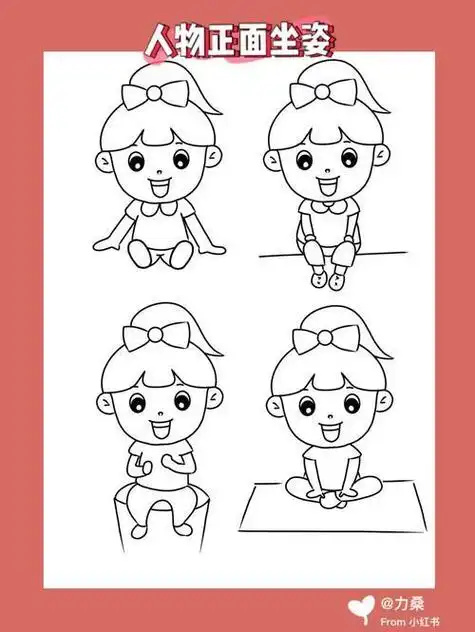 人物正面坐姿

@力桑
From 小红书