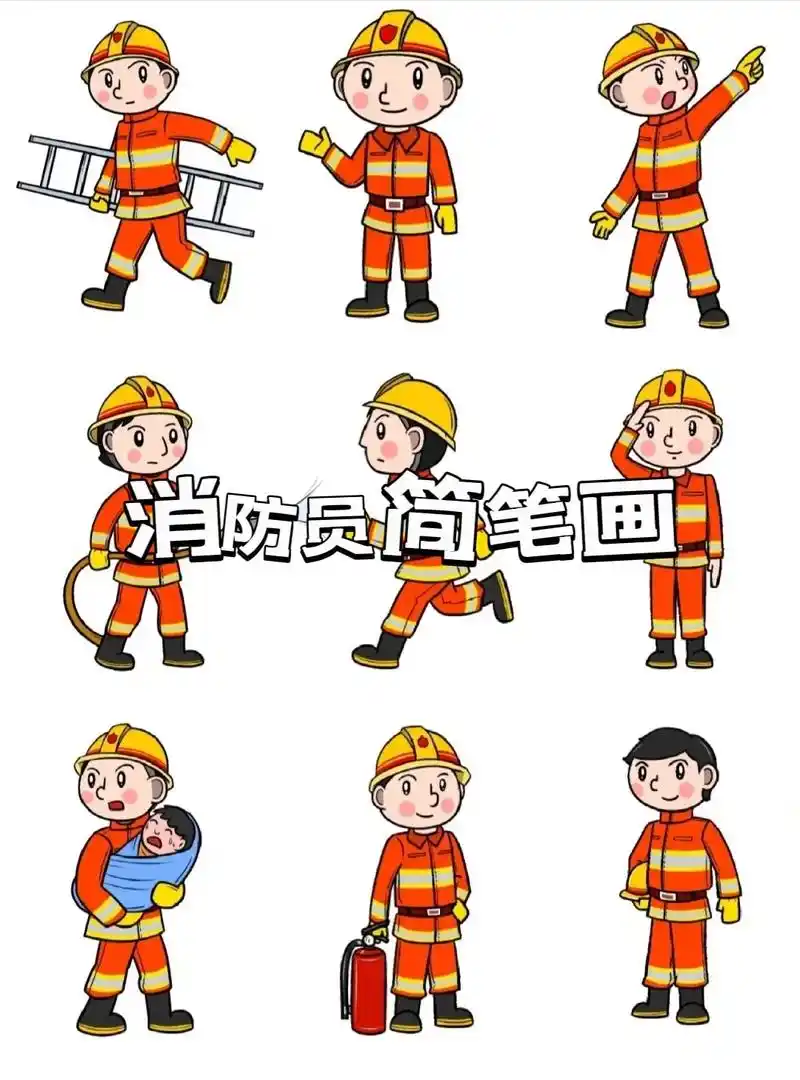 消防员简笔画