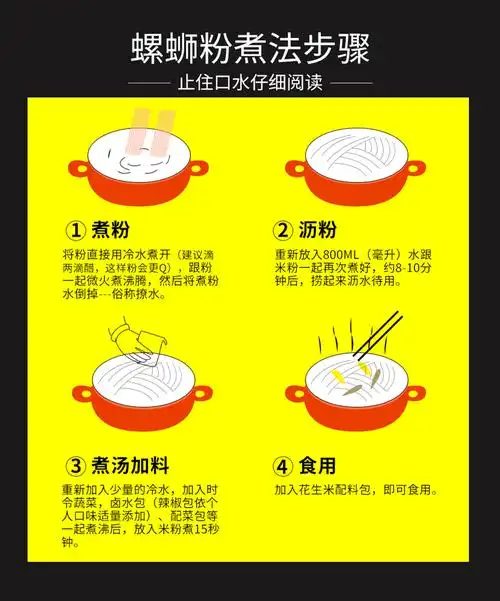 螺蛳粉煮法步骤

止住口水仔细阅读

① 煮粉

将粉直接用冷水煮开（建议滴两滴醋，这样粉会更Q），跟粉一起微火煮沸腾，然后将煮粉水倒掉---俗称撩水。

② 沥粉

重新放入800ML（毫升）水跟米粉一起再次煮好，约8-10分钟后，捞起来沥水待用。

③ 煮汤加料

重新加入少量的冷水，加入时令蔬菜，卤水包（辣椒包依个人口味适量添加）、配菜包等一起煮沸后，放入米粉煮15秒钟。

④ 食用

加入花生米配料包，即可食用。