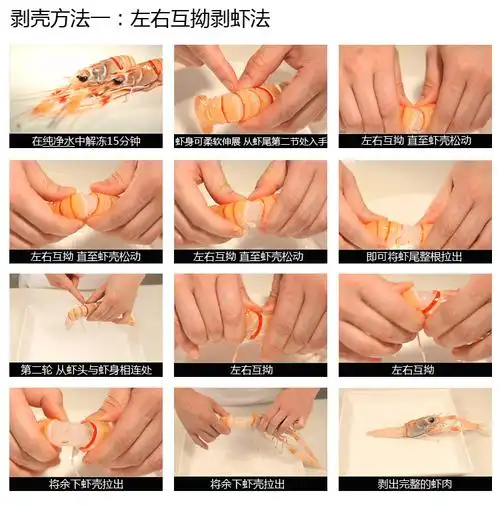 剥壳方法一：左右互拗剥虾法

在纯净水中解冻15分钟

虾身可柔软伸展 从虾尾第二节处入手

左右互拗 直至虾壳松动

左右互拗 直至虾壳松动

左右互拗 直至虾壳松动

即可将虾尾整根拉出

第二轮 从虾头与虾身相连处

左右互拗

左右互拗

将余下虾壳拉出

将余下虾壳拉出

剥出完整的虾肉