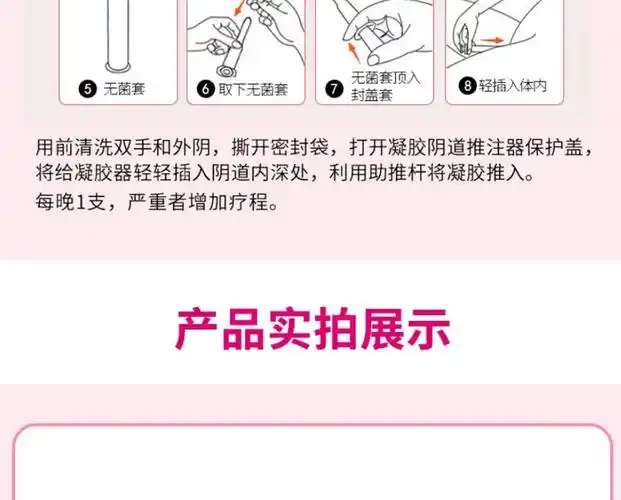 5 无菌套

6 取下无菌套

7 无菌套顶入封盖套

8 轻插入体内

用前清洗双手和外阴，撕开密封袋，打开凝胶阴道推注器保护盖，将给凝胶器轻轻插入阴道内深处，利用助推杆将凝胶推入。

每晚1支，严重者增加疗程。

产品实拍展示