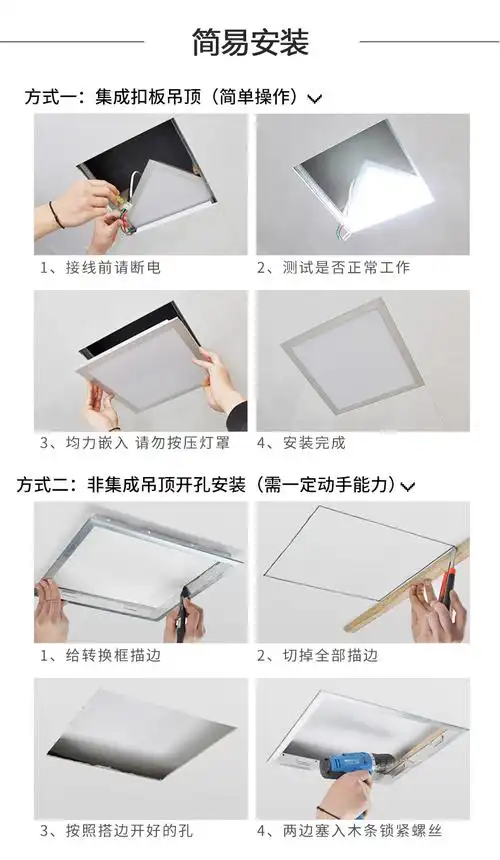 简易安装

方式一：集成扣板吊顶（简单操作）

1、接线前请断电

2、测试是否正常工作

3、均力嵌入 请勿按压灯罩

4、安装完成

方式二：非集成吊顶开孔安装（需一定动手能力）

1、给转换框描边

2、切掉全部描边

3、按照搭边开好的孔

4、两边塞入木条锁紧螺丝