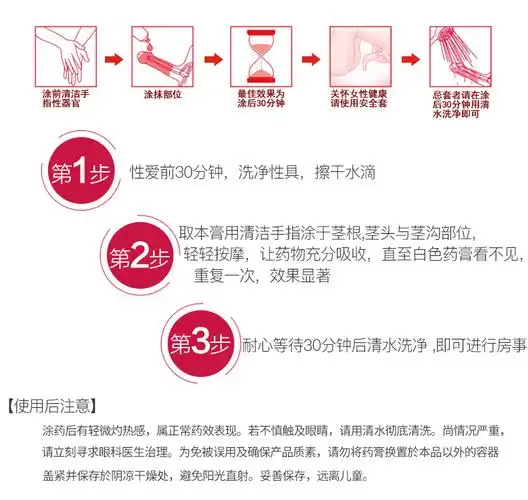 涂前清洁手指性器官

涂抹部位

最佳效果为涂后30分钟

关怀女性健康请使用安全套

忌套者请在涂后30分钟用清水洗净即可

第1步 性爱前30分钟，洗净性具，擦干水滴

第2步 取本膏用清洁手指涂于茎根,茎头与茎沟部位，轻轻按摩，让药物充分吸收，直至白色药膏看不见，重复一次，效果显著

第3步 耐心等待30分钟后清水洗净 ,即可进行房事

【使用后注意】

涂药后有轻微灼热感，属正常药效表现。若不慎触及眼睛，请用清水彻底清洗。尚情况严重，请立刻寻求眼科医生治理。为免被误用及确保产品质素，请勿将药膏换置於本品以外的容器盖紧并保存於阴凉干燥处，避免阳光直射。妥善保存，远离儿童。