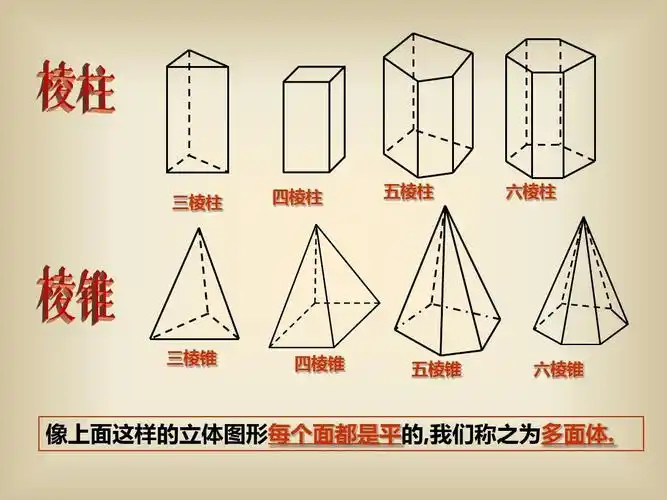 棱柱

三棱柱 四棱柱 五棱柱 六棱柱

棱锥

三棱锥 四棱锥 五棱锥 六棱锥

像上面这样的立体图形每个面都是平的,我们称之为多面体.